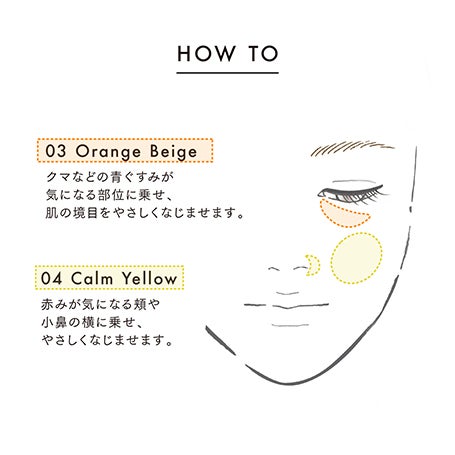 HOW TO

03 Orange Beige

クマなどの青ぐすみが
気になる部位に乗せ、
肌の境目をやさしくなじませます。

04 Calm Yellow

赤みが気になる頬や
小鼻の横に乗せ、
やさしくなじませます。