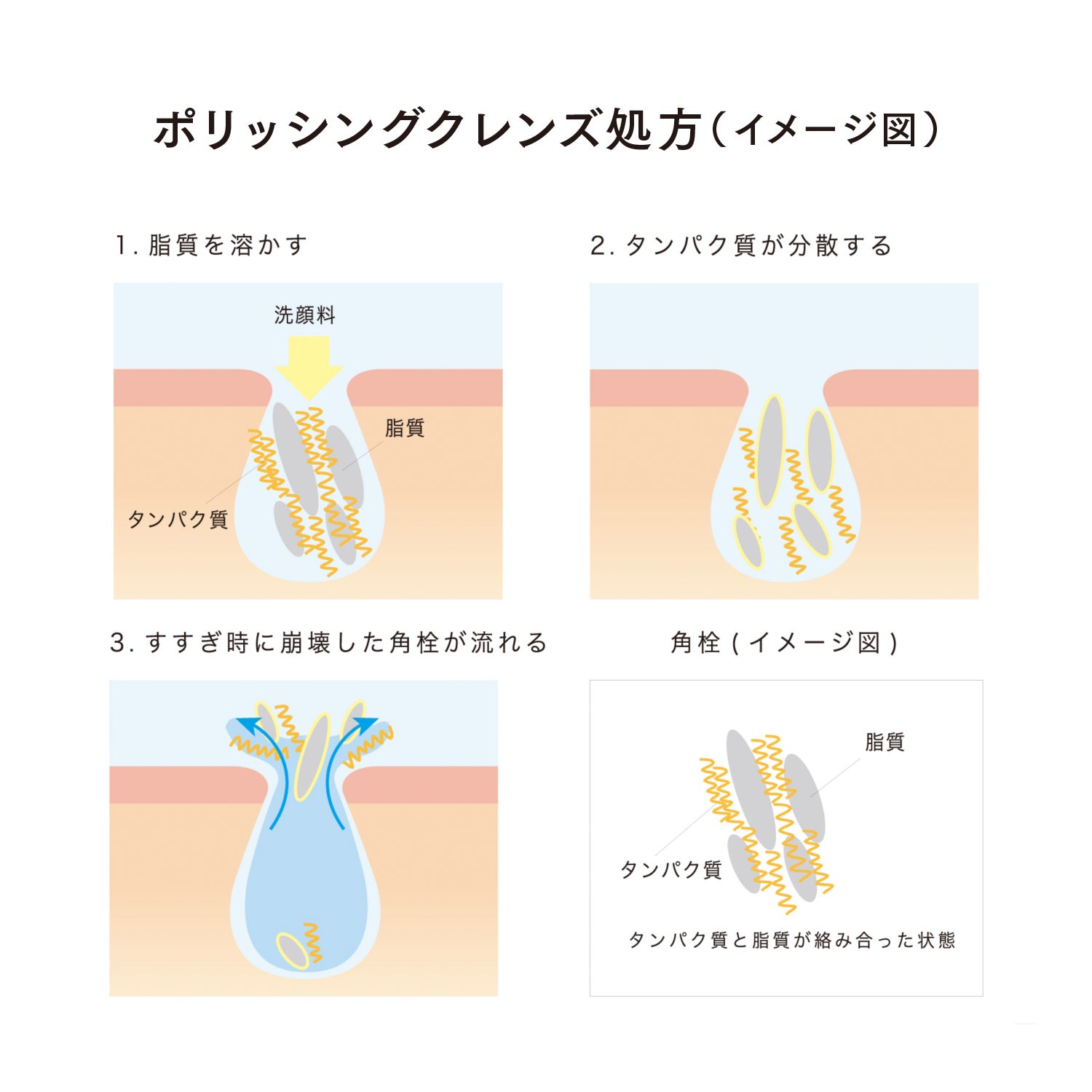 ポリッシングクレンズ処方（イメージ図）

1. 脂質を溶かす

洗顔料

脂質

タンパク質

2. タンパク質が分散する

3. すすぎ時に崩壊した角栓が流れる

角栓（イメージ図）

脂質

タンパク質

タンパク質と脂質が絡み合った状態